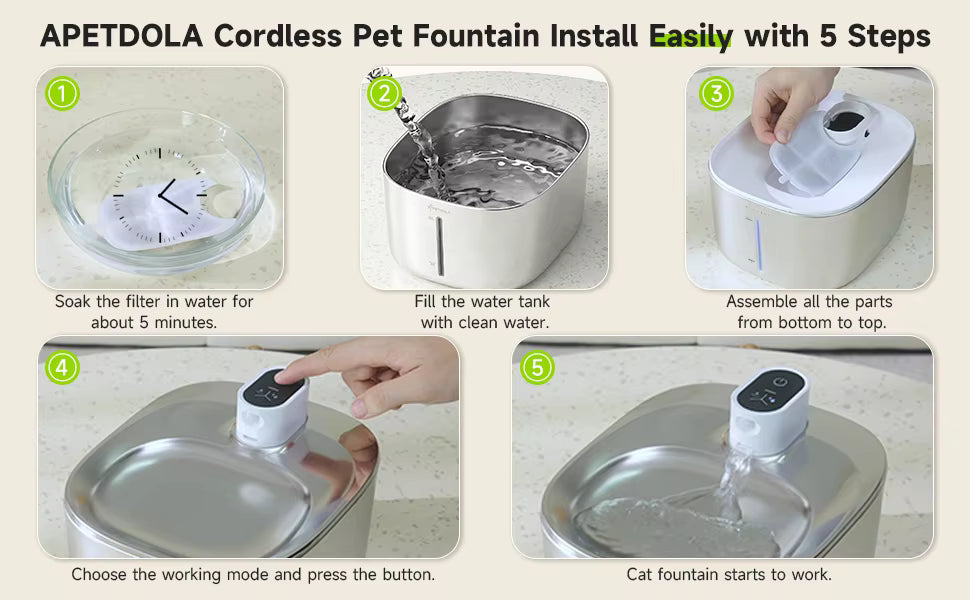 APETDOLA Cordless Pet Fountain Install Easily with 5 Steps

1

Soak the filter in water for about 5 minutes.

2

Fill the water tank with clean water.

3

Assemble all the parts from bottom to top.

4

Choose the working mode and press the button.

5

Cat fountain starts to work.